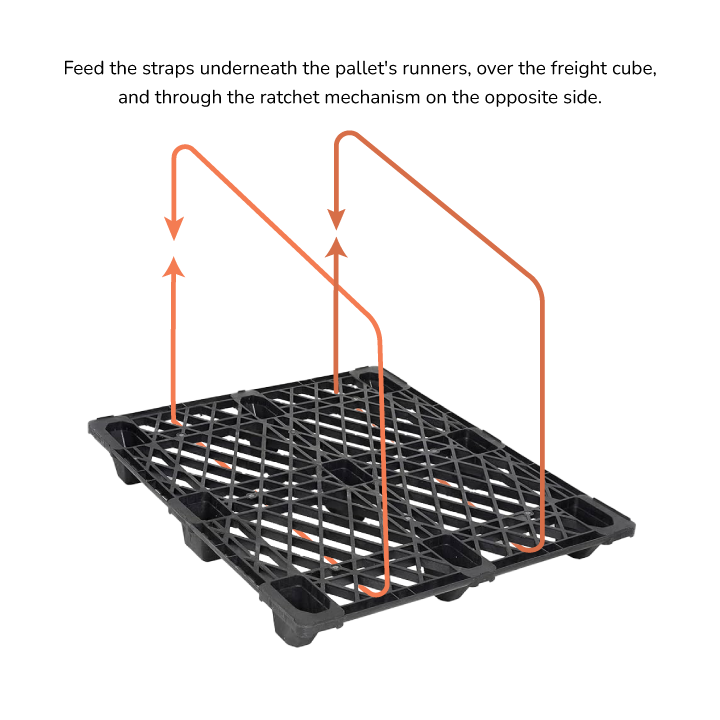 Feed the straps underneath the pallet's runners, over the freight cube, and through the ratchet mechanism on the opposite side.